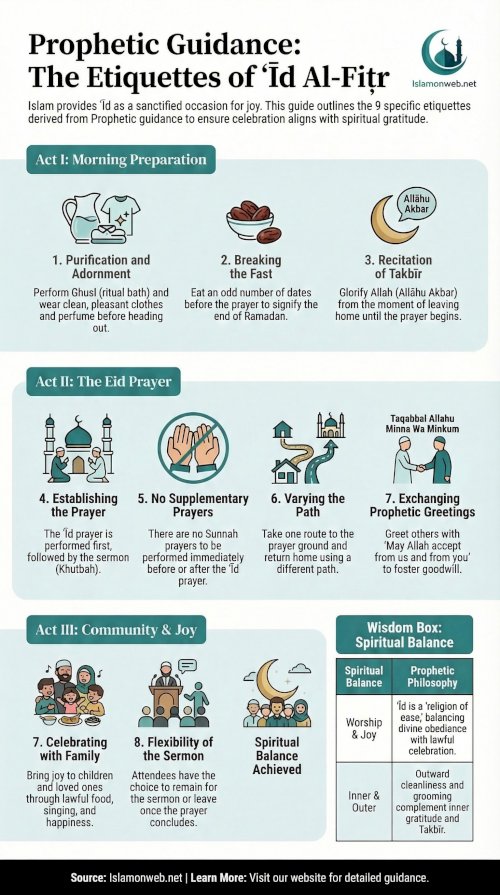 Prophetic Guidance: The Etiquettes of ʿĪd Al-Fiṭr

Islamonweb.net

Islam provides ʿĪd as a sanctified occasion for joy. This guide outlines the 9 specific etiquettes derived from Prophetic guidance to ensure celebration aligns with spiritual gratitude.

Act I: Morning Preparation

1. Purification and Adornment
Perform Ghusl (ritual bath) and wear clean, pleasant clothes and perfume before heading out.

2. Breaking the Fast
Eat an odd number of dates before the prayer to signify the end of Ramadan.

Allāhu Akbar

3. Recitation of Takbīr
Glorify Allah (Allāhu Akbar) from the moment of leaving home until the prayer begins.

Act II: The Eid Prayer

4. Establishing the Prayer
The ʿĪd prayer is performed first, followed by the sermon (Khutbah).

5. No Supplementary Prayers
There are no Sunnah prayers to be performed immediately before or after the ʿĪd prayer.

6. Varying the Path
Take one route to the prayer ground and return home using a different path.

Taqabbal Allahu Minna Wa Minkum

7. Exchanging Prophetic Greetings
Greet others with 'May Allah accept from us and from you' to foster goodwill.

Act III: Community & Joy

7. Celebrating with Family
Bring joy to children and loved ones through lawful food, singing, and happiness.

8. Flexibility of the Sermon
Attendees have the choice to remain for the sermon or leave once the prayer concludes.

Spiritual Balance Achieved

Wisdom Box: Spiritual Balance

| Spiritual Balance | Prophetic Philosophy |
|---|---|
| Worship & Joy | ʿĪd is a 'religion of ease,' balancing divine obedience with lawful celebration. |
| Inner & Outer | Outward cleanliness and grooming complement inner gratitude and Takbīr. |

Source: Islamonweb.net | Learn More: Visit our website for detailed guidance.